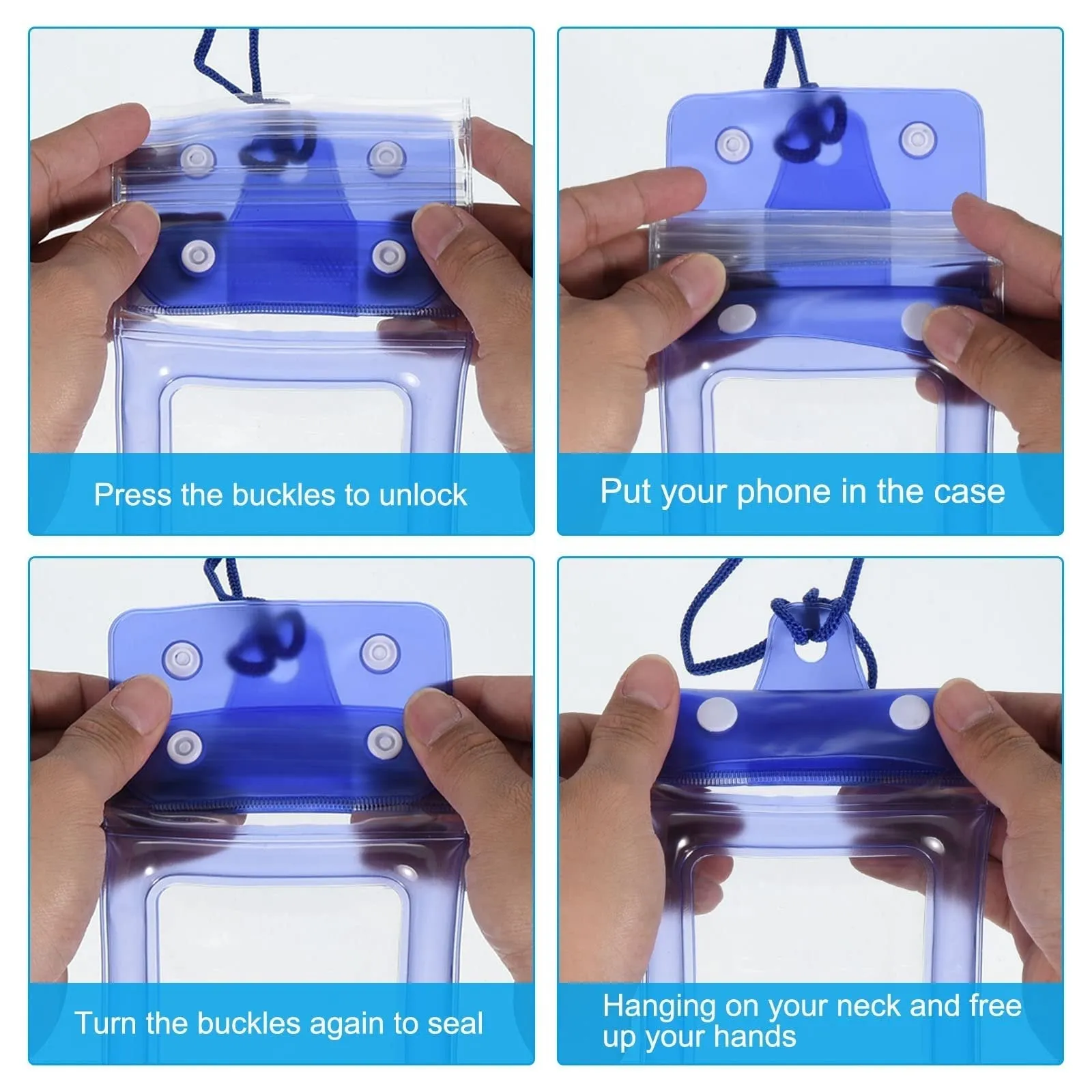 Press the buckles to unlock

Put your phone in the case

Turn the buckles again to seal

Hanging on your neck and free up your hands