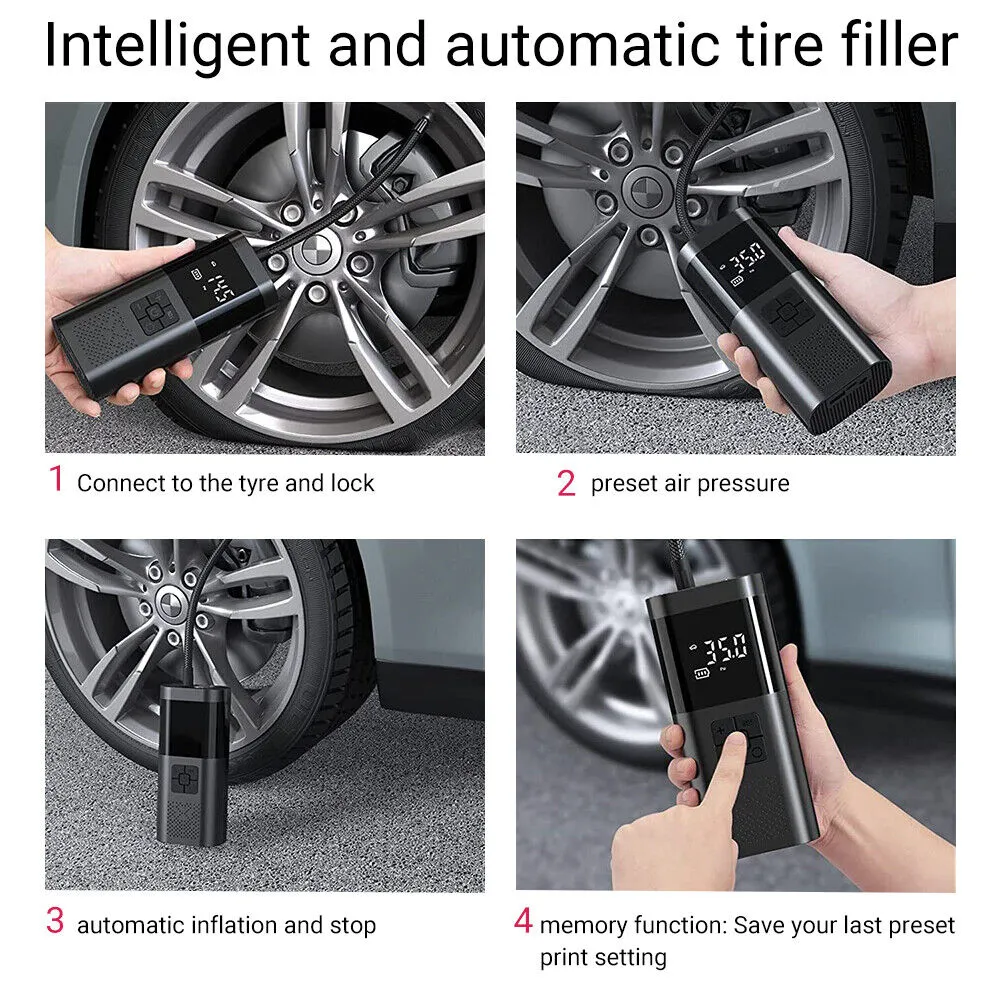 Intelligent and automatic tire filler

14.5

35.0

1 Connect to the tyre and lock

2 preset air pressure

35.0

3 automatic inflation and stop

4 memory function: Save your last preset print setting